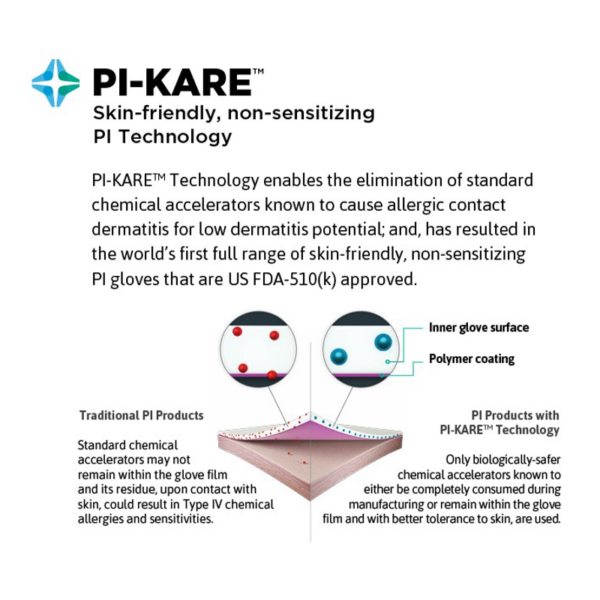 PI-KARE™
Skin-friendly, non-sensitizing PI Technology

PI-KARE™ Technology enables the elimination of standard chemical accelerators known to cause allergic contact dermatitis for low dermatitis potential; and, has resulted in the world's first full range of skin-friendly, non-sensitizing PI gloves that are US FDA-510(k) approved.

Inner glove surface

Polymer coating

Traditional PI Products

Standard chemical accelerators may not remain within the glove film and its residue, upon contact with skin, could result in Type IV chemical allergies and sensitivities.

PI Products with PI-KARE™ Technology

Only biologically-safer chemical accelerators known to either be completely consumed during manufacturing or remain within the glove film and with better tolerance to skin, are used.